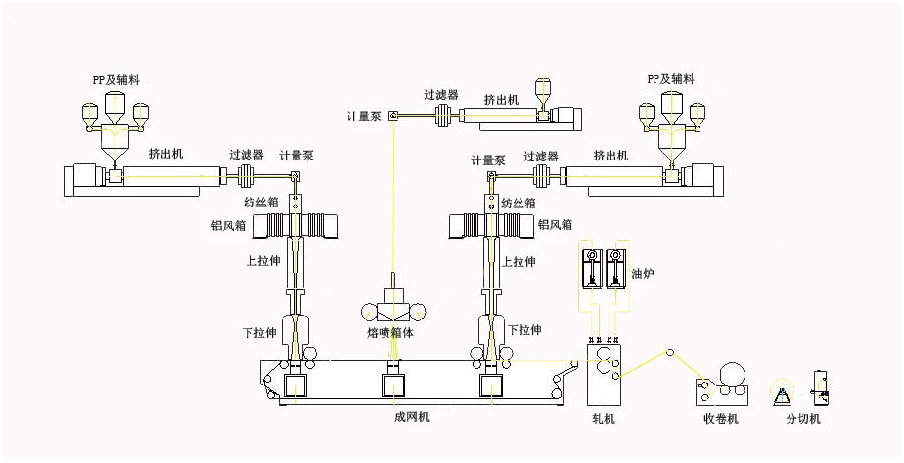 PP及辅料
挤出机
过滤器
计量泵
纺丝箱
铝风箱
上拉伸
下拉伸
计量泵
过滤器
挤出机
熔喷箱体
PP及辅料
计量泵
过滤器
挤出机
纺丝箱
铝风箱
上拉伸
下拉伸
油炉
成网机
轧机
收卷机
分切机